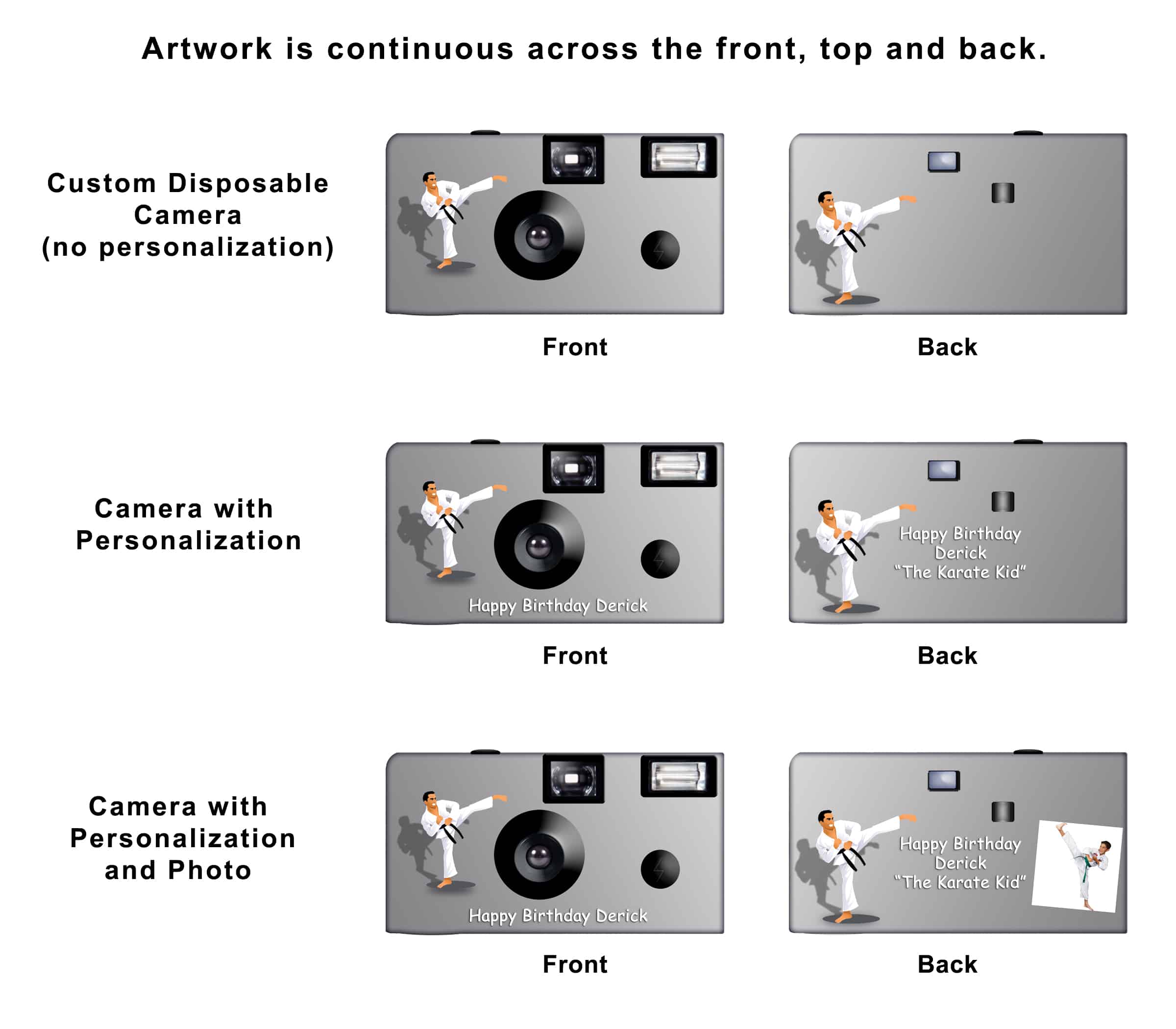 Artwork is continuous across the front, top and back.

Custom Disposable Camera (no personalization)

Front

Back

Camera with Personalization

Happy Birthday Derick

Front

Happy Birthday Derick "The Karate Kid"

Back

Camera with Personalization and Photo

Happy Birthday Derick

Front

Happy Birthday Derick "The Karate Kid"

Back